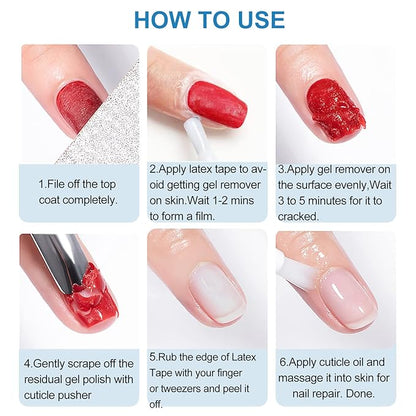 HOW TO USE

1.File off the top coat completely.

2.Apply latex tape to avoid getting gel remover on skin.Wait 1-2 mins to form a film.

3.Apply gel remover on the surface evenly,Wait 3 to 5 minutes for it to cracked.

4.Gently scrape off the residual gel polish with cuticle pusher

5.Rub the edge of Latex Tape with your finger or tweezers and peel it off.

6.Apply cuticle oil and massage it into skin for nail repair. Done.