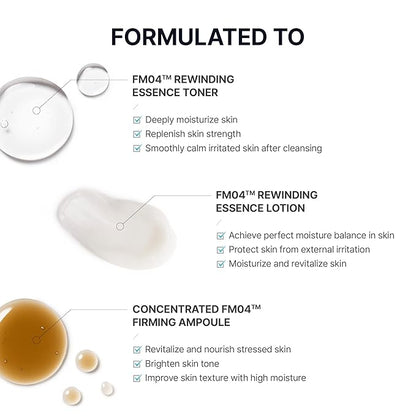 FORMULATED TO

FM04™ REWINDING ESSENCE TONER

Deeply moisturize skin
Replenish skin strength
Smoothly calm irritated skin after cleansing

FM04™ REWINDING ESSENCE LOTION

Achieve perfect moisture balance in skin
Protect skin from external irritation
Moisturize and revitalize skin

CONCENTRATED FM04™ FIRMING AMPOULE

Revitalize and nourish stressed skin
Brighten skin tone
Improve skin texture with high moisture