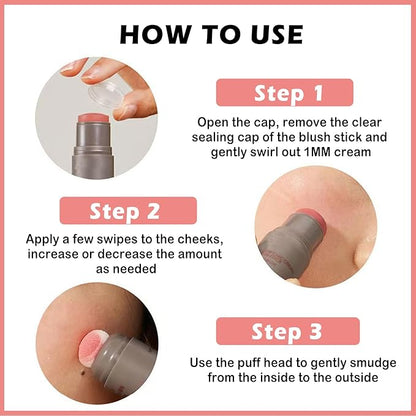 HOW TO USE

Step 1

Open the cap, remove the clear sealing cap of the blush stick and gently swirl out 1MM cream

Step 2

Apply a few swipes to the cheeks, increase or decrease the amount as needed

Step 3

Use the puff head to gently smudge from the inside to the outside