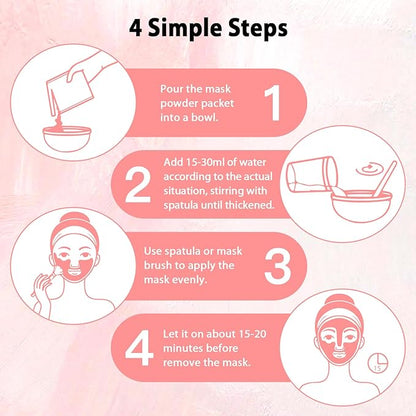 4 Simple Steps

Pour the mask powder packet into a bowl.

1

2

Add 15-30ml of water according to the actual situation, stirring with spatula until thickened.

Use spatula or mask brush to apply the mask evenly.

3

4

Let it on about 15-20 minutes before remove the mask.

15