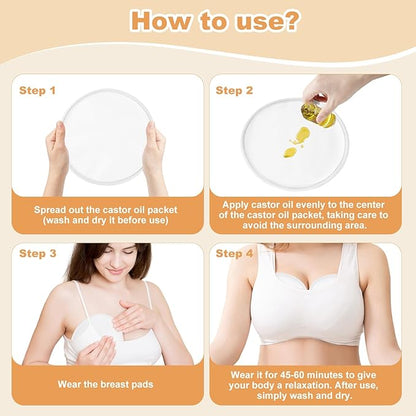 How to use?

Step 1

Spread out the castor oil packet (wash and dry it before use)

Step 2

Apply castor oil evenly to the center of the castor oil packet, taking care to avoid the surrounding area.

Step 3

Wear the breast pads

Step 4

Wear it for 45-60 minutes to give your body a relaxation. After use, simply wash and dry.