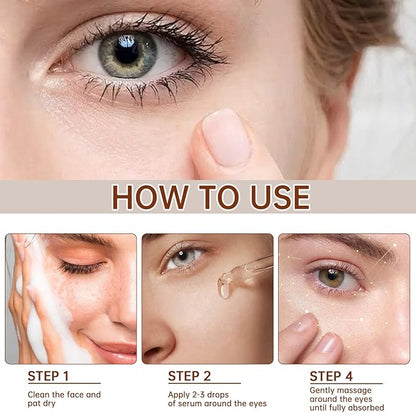 HOW TO USE

STEP 1
Clean the face and pat dry

STEP 2
Apply 2-3 drops of serum around the eyes

STEP 4
Gently massage around the eyes until fully absorbed