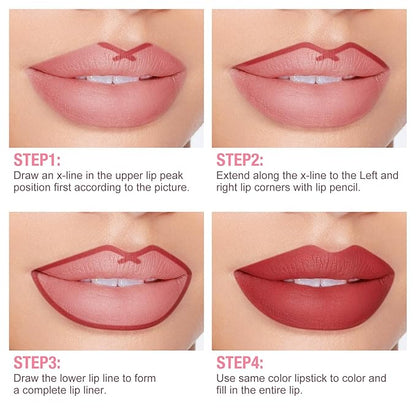 STEP1:
Draw an x-line in the upper lip peak position first according to the picture.

STEP2:
Extend along the x-line to the Left and right lip corners with lip pencil.

STEP3:
Draw the lower lip line to form a complete lip liner.

STEP4:
Use same color lipstick to color and fill in the entire lip.