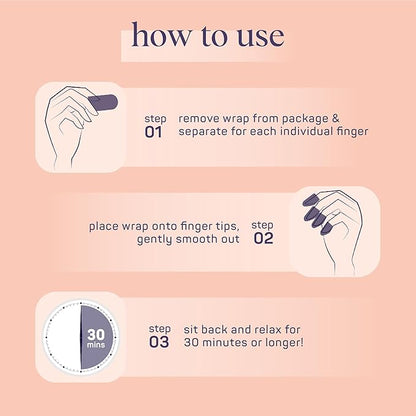 how to use

step
01
remove wrap from package & separate for each individual finger

place wrap onto finger tips, gently smooth out
step
02

30
mins

step
03
sit back and relax for 30 minutes or longer!