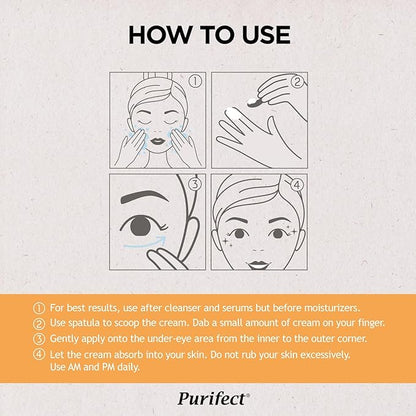 HOW TO USE

①

②

③

④

① For best results, use after cleanser and serums but before moisturizers.
② Use spatula to scoop the cream. Dab a small amount of cream on your finger.
③ Gently apply onto the under-eye area from the inner to the outer corner.
④ Let the cream absorb into your skin. Do not rub your skin excessively. Use AM and PM daily.

Purifect®