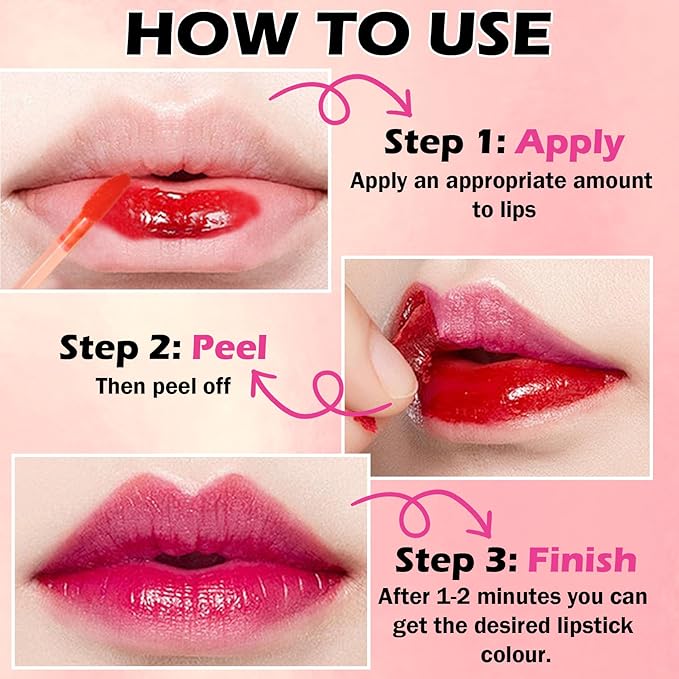 HOW TO USE

Step 1: Apply
Apply an appropriate amount to lips

Step 2: Peel
Then peel off

Step 3: Finish
After 1-2 minutes you can get the desired lipstick colour.