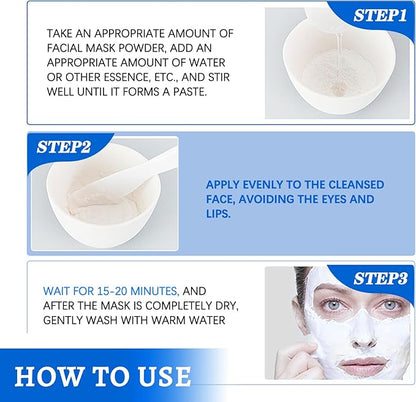 STEP1

TAKE AN APPROPRIATE AMOUNT OF FACIAL MASK POWDER, ADD AN APPROPRIATE AMOUNT OF WATER OR OTHER ESSENCE, ETC., AND STIR WELL UNTIL IT FORMS A PASTE.

STEP2

APPLY EVENLY TO THE CLEANSED FACE, AVOIDING THE EYES AND LIPS.

STEP3

WAIT FOR 15-20 MINUTES, AND AFTER THE MASK IS COMPLETELY DRY, GENTLY WASH WITH WARM WATER

HOW TO USE