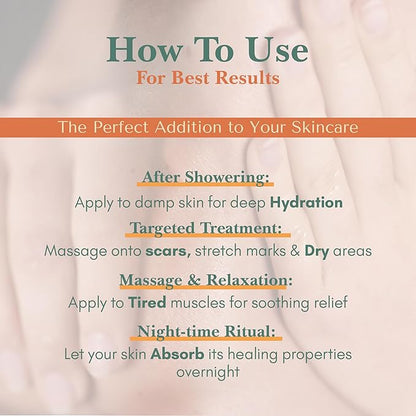 How To Use
For Best Results

The Perfect Addition to Your Skincare

After Showering:
Apply to damp skin for deep Hydration

Targeted Treatment:
Massage onto scars, stretch marks & Dry areas

Massage & Relaxation:
Apply to Tired muscles for soothing relief

Night-time Ritual:
Let your skin Absorb its healing properties overnight