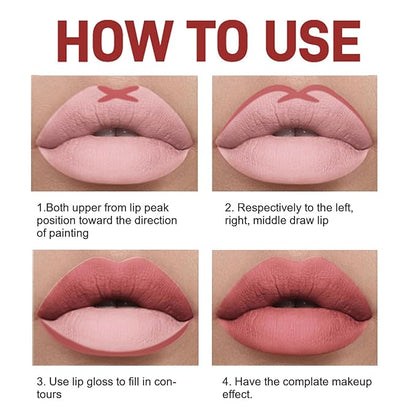 HOW TO USE

1.Both upper from lip peak position toward the direction of painting

2. Respectively to the left, right, middle draw lip

3. Use lip gloss to fill in contours

4. Have the complate makeup effect.