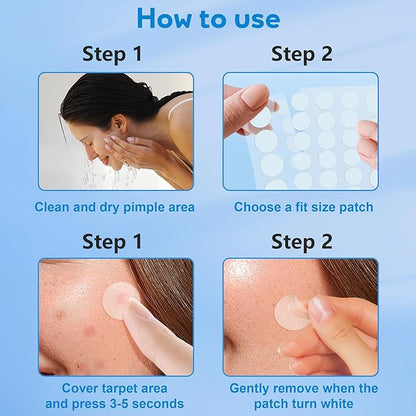 How to use

Step 1

Clean and dry pimple area

Step 2

Choose a fit size patch

Step 1

Cover tarpet area and press 3-5 seconds

Step 2

Gently remove when the patch turn white