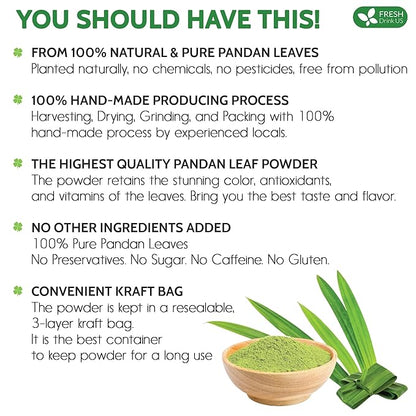 YOU SHOULD HAVE THIS!

FRESH Drink US

FROM 100% NATURAL & PURE PANDAN LEAVES
Planted naturally, no chemicals, no pesticides, free from pollution

100% HAND-MADE PRODUCING PROCESS
Harvesting, Drying, Grinding, and Packing with 100% hand-made process by experienced locals.

THE HIGHEST QUALITY PANDAN LEAF POWDER
The powder retains the stunning color, antioxidants, and vitamins of the leaves. Bring you the best taste and flavor.

NO OTHER INGREDIENTS ADDED
100% Pure Pandan Leaves
No Preservatives. No Sugar. No Caffeine. No Gluten.

CONVENIENT KRAFT BAG
The powder is kept in a resealable, 3-layer kraft bag.
It is the best container to keep powder for a long use