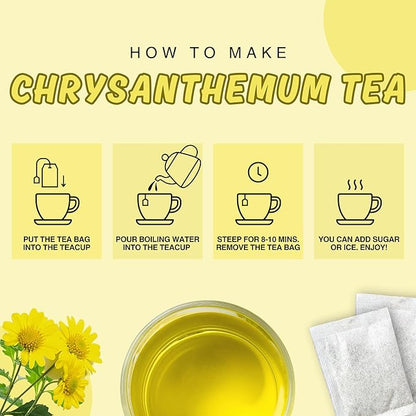 HOW TO MAKE
CHRYSANTHEMUM TEA

PUT THE TEA BAG INTO THE TEACUP

POUR BOILING WATER INTO THE TEACUP

STEEP FOR 8-10 MINS. REMOVE THE TEA BAG

YOU CAN ADD SUGAR OR ICE. ENJOY!