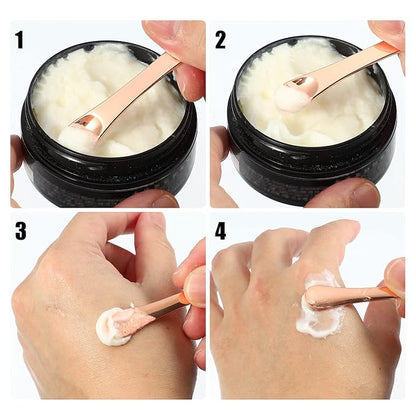 1
2
3
4