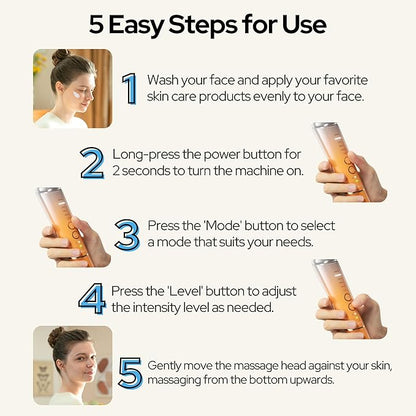 5 Easy Steps for Use

1 Wash your face and apply your favorite skin care products evenly to your face.

2 Long-press the power button for 2 seconds to turn the machine on.

3 Press the 'Mode' button to select a mode that suits your needs.

4 Press the 'Level' button to adjust the intensity level as needed.

5 Gently move the massage head against your skin, massaging from the bottom upwards.