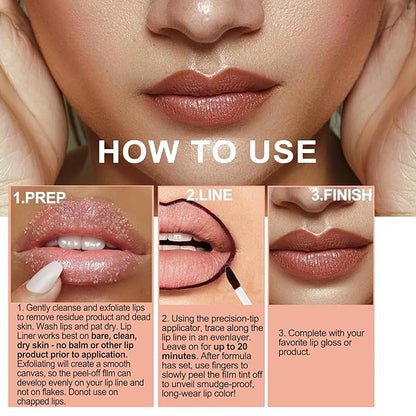 HOW TO USE

1.PREP

1. Gently cleanse and exfoliate lips to remove residue product and dead skin. Wash lips and pat dry. Lip Liner works best on bare, clean, dry skin - no balm or other lip product prior to application. Exfoliating will create a smooth canvas, so the peel-off film can develop evenly on your lip line and not on flakes. Donot use on chapped lips.

2.LINE

2. Using the precision-tip applicator, trace along the lip line in an evenlayer. Leave on for up to 20 minutes. After formula has set, use fingers to slowly peel the film tint off to unveil smudge-proof, long-wear lip color!

3.FINISH

3. Complete with your favorite lip gloss or product.