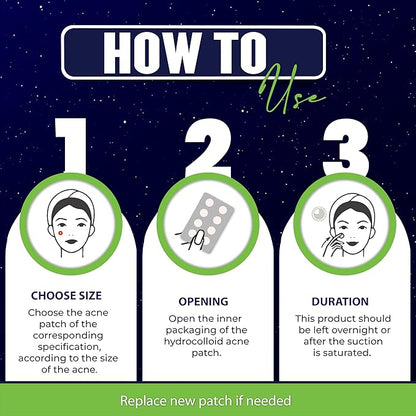 HOW TO Use

1

CHOOSE SIZE

Choose the acne patch of the corresponding specification, according to the size of the acne.

2

OPENING

Open the inner packaging of the hydrocolloid acne patch.

3

DURATION

This product should be left overnight or after the suction is saturated.

Replace new patch if needed