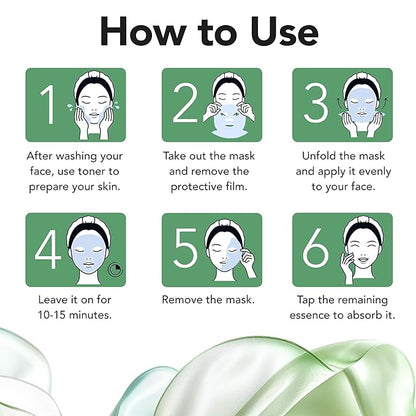 How to Use

1

After washing your face, use toner to prepare your skin.

2

Take out the mask and remove the protective film.

3

Unfold the mask and apply it evenly to your face.

4

Leave it on for 10-15 minutes.

5

Remove the mask.

6

Tap the remaining essence to absorb it.