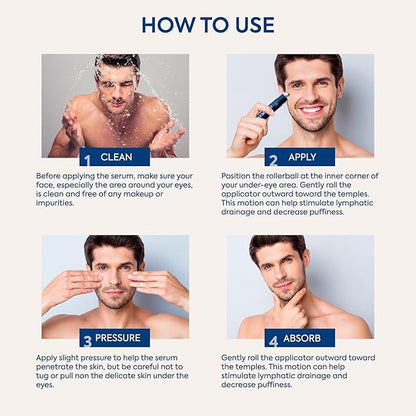 HOW TO USE

1 CLEAN

Before applying the serum, make sure your face, especially the area around your eyes, is clean and free of any makeup or impurities.

2 APPLY

Position the rollerball at the inner corner of your under-eye area. Gently roll the applicator outward toward the temples. This motion can help stimulate lymphatic drainage and decrease puffiness.

3 PRESSURE

Apply slight pressure to help the serum penetrate the skin, but be careful not to tug or pull non the delicate skin under the eyes.

4 ABSORB

Gently roll the applicator outward toward the temples. This motion can help stimulate lymphatic drainage and decrease puffiness.