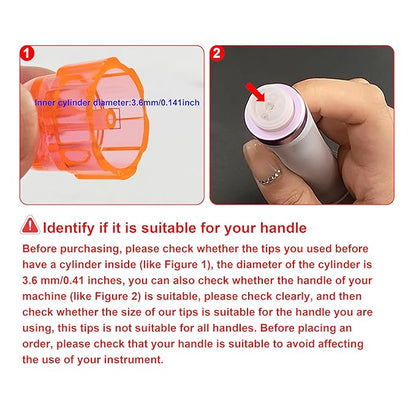 1

Inner cylinder diameter:3.6mm/0.141inch

2

Identify if it is suitable for your handle

Before purchasing, please check whether the tips you used before have a cylinder inside (like Figure 1), the diameter of the cylinder is 3.6 mm/0.41 inches, you can also check whether the handle of your machine (like Figure 2) is suitable, please check clearly, and then check whether the size of our tips is suitable for the handle you are using, this tips is not suitable for all handles. Before placing an order, please check that your handle is suitable to avoid affecting the use of your instrument.