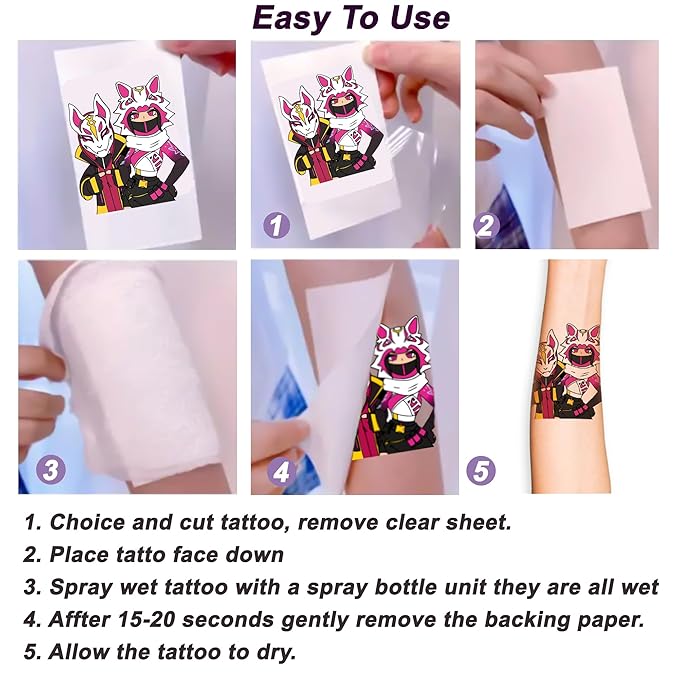 Easy To Use

1

2

3

4

5

1. Choice and cut tattoo, remove clear sheet.
2. Place tatto face down
3. Spray wet tattoo with a spray bottle unit they are all wet
4. Affter 15-20 seconds gently remove the backing paper.
5. Allow the tattoo to dry.