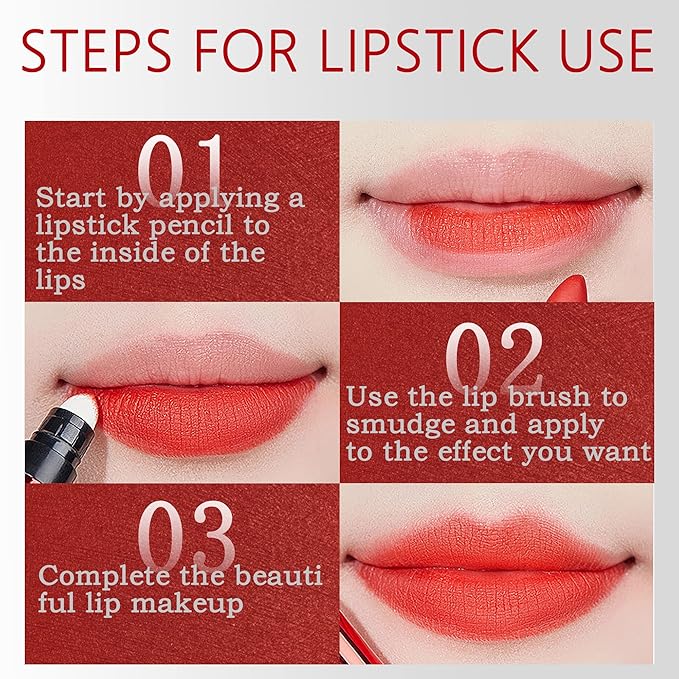 STEPS FOR LIPSTICK USE

01
Start by applying a lipstick pencil to the inside of the lips

02
Use the lip brush to smudge and apply to the effect you want

03
Complete the beauti ful lip makeup