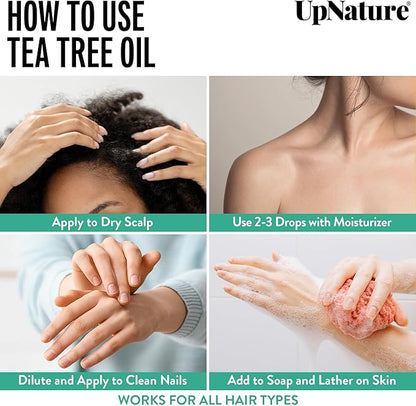 HOW TO USE TEA TREE OIL

UpNature®

Apply to Dry Scalp

Use 2-3 Drops with Moisturizer

Dilute and Apply to Clean Nails

Add to Soap and Lather on Skin

WORKS FOR ALL HAIR TYPES