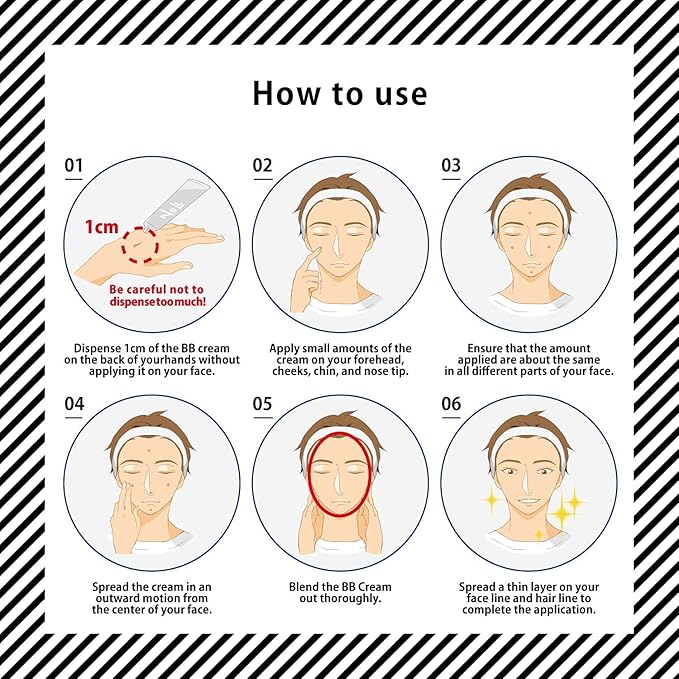 How to use

01

NULL

1cm

Be careful not to dispensetoomuch!

Dispense 1cm of the BB cream on the back of yourhands without applying it on your face.

02

Apply small amounts of the cream on your forehead, cheeks, chin, and nose tip.

03

Ensure that the amount applied are about the same in all different parts of your face.

04

Spread the cream in an outward motion from the center of your face.

05

Blend the BB Cream out thoroughly.

06

Spread a thin layer on your face line and hair line to complete the application.