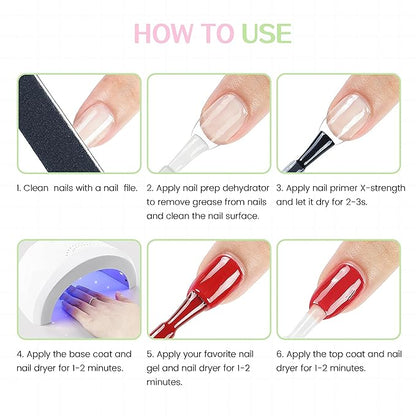 HOW TO USE

1. Clean nails with a nail file.

2. Apply nail prep dehydrator to remove grease from nails and clean the nail surface.

3. Apply nail primer X-strength and let it dry for 2-3s.

4. Apply the base coat and nail dryer for 1-2 minutes.

5. Apply your favorite nail gel and nail dryer for 1-2 minutes.

6. Apply the top coat and nail dryer for 1-2 minutes.