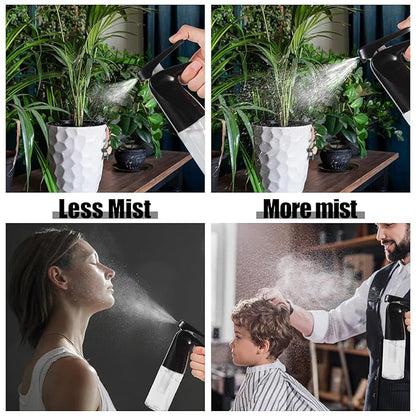 Less Mist

More mist