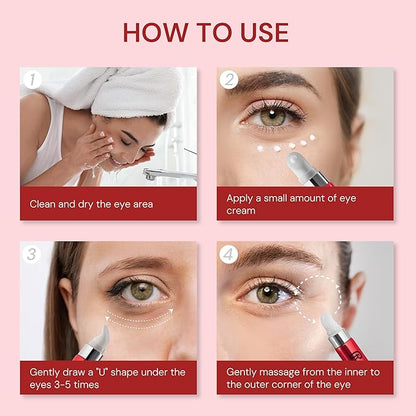 HOW TO USE

1

Clean and dry the eye area

2

Apply a small amount of eye cream

3

Gently draw a "U" shape under the eyes 3-5 times

4

Gently massage from the inner to the outer corner of the eye