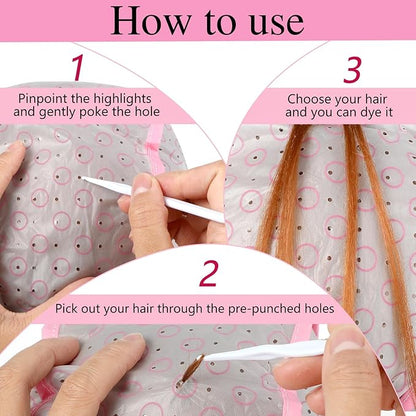 How to use

1

Pinpoint the highlights and gently poke the hole

3

Choose your hair and you can dye it

2

Pick out your hair through the pre-punched holes