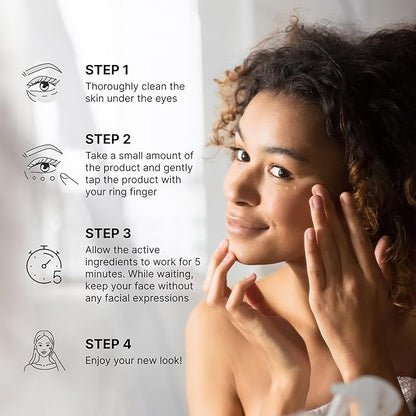 STEP 1
Thoroughly clean the skin under the eyes

STEP 2
Take a small amount of the product and gently tap the product with your ring finger

STEP 3
5
Allow the active ingredients to work for 5 minutes. While waiting, keep your face without any facial expressions

STEP 4
Enjoy your new look!