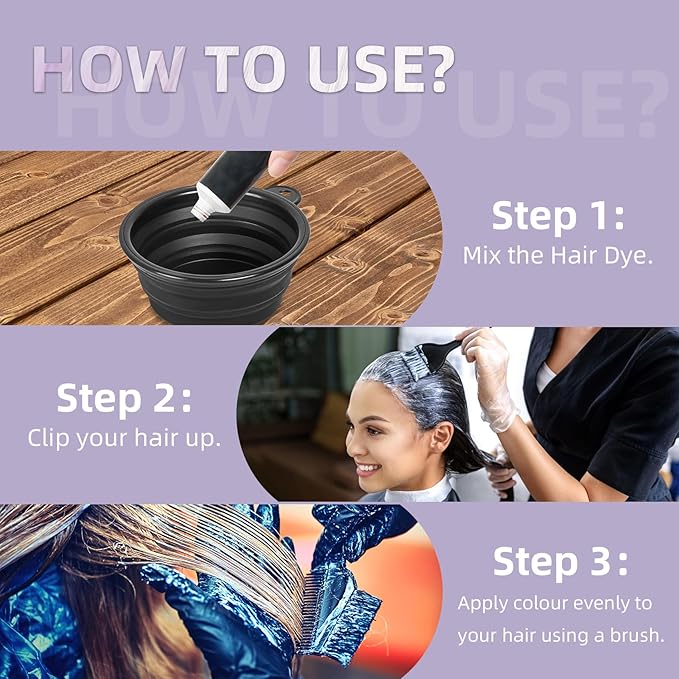 HOW TO USE?
HOW TO USE?

Step 1:
Mix the Hair Dye.

Step 2:
Clip your hair up.

Step 3:
Apply colour evenly to your hair using a brush.