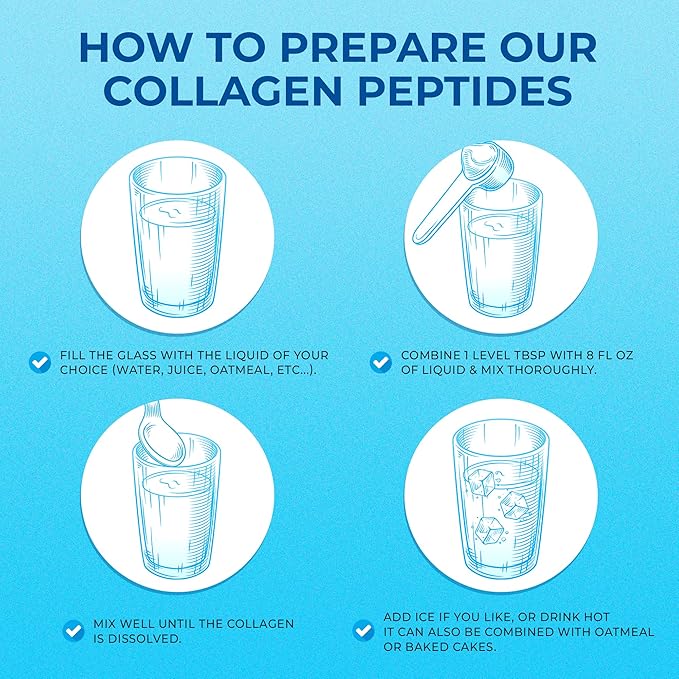 HOW TO PREPARE OUR COLLAGEN PEPTIDES

FILL THE GLASS WITH THE LIQUID OF YOUR CHOICE (WATER, JUICE, OATMEAL, ETC...).

COMBINE 1 LEVEL TBSP WITH 8 FL OZ OF LIQUID & MIX THOROUGHLY.

MIX WELL UNTIL THE COLLAGEN IS DISSOLVED.

ADD ICE IF YOU LIKE, OR DRINK HOT IT CAN ALSO BE COMBINED WITH OATMEAL OR BAKED CAKES.