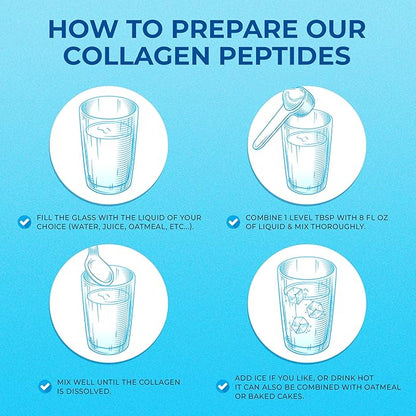 HOW TO PREPARE OUR COLLAGEN PEPTIDES

FILL THE GLASS WITH THE LIQUID OF YOUR CHOICE (WATER, JUICE, OATMEAL, ETC...).

COMBINE 1 LEVEL TBSP WITH 8 FL OZ OF LIQUID & MIX THOROUGHLY.

MIX WELL UNTIL THE COLLAGEN IS DISSOLVED.

ADD ICE IF YOU LIKE, OR DRINK HOT IT CAN ALSO BE COMBINED WITH OATMEAL OR BAKED CAKES.